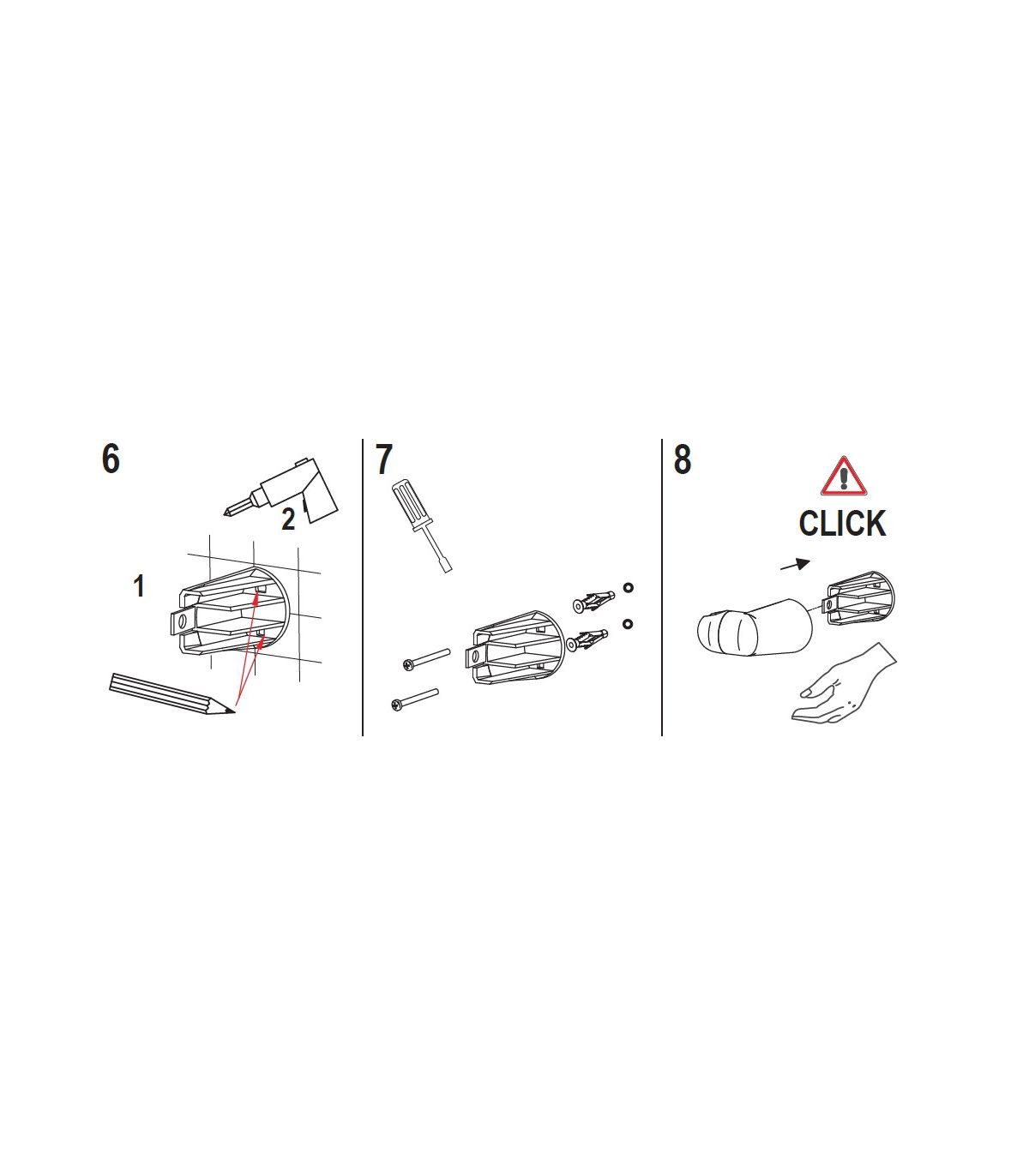 6

2

1

7

8

CLICK