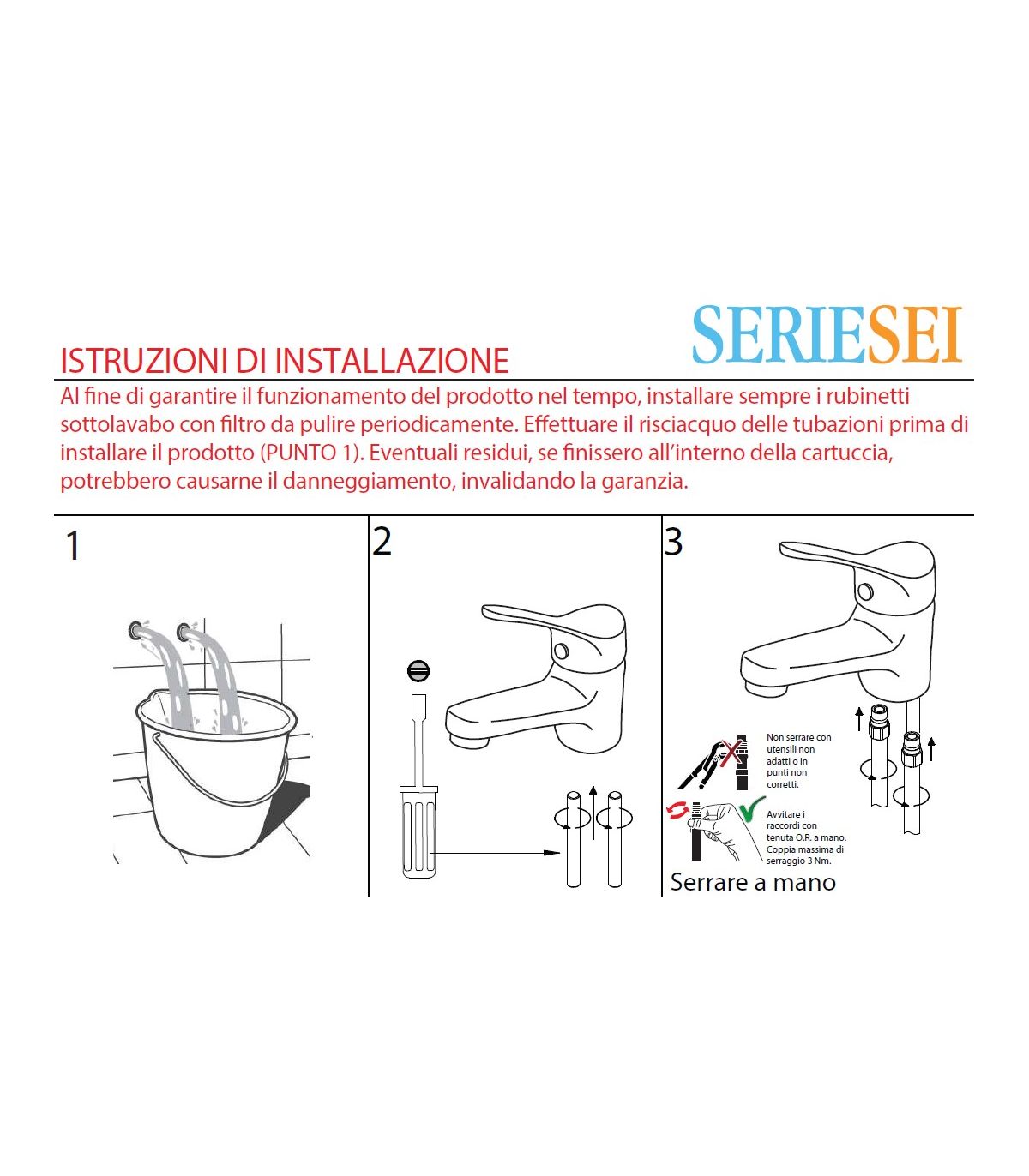 SERIESEI

ISTRUZIONI DI INSTALLAZIONE

Al fine di garantire il funzionamento del prodotto nel tempo, installare sempre i rubinetti sottolavabo con filtro da pulire periodicamente. Effettuare il risciacquo delle tubazioni prima di installare il prodotto (PUNTO 1). Eventuali residui, se finissero all'interno della cartuccia, potrebbero causarne il danneggiamento, invalidando la garanzia.

1

2

3

Non serrare con utensili non adatti o in punti non corretti.

Avvitare i raccordi con tenuta O.R. a mano. Coppia massima di serraggio 3 Nm.

Serrare a mano